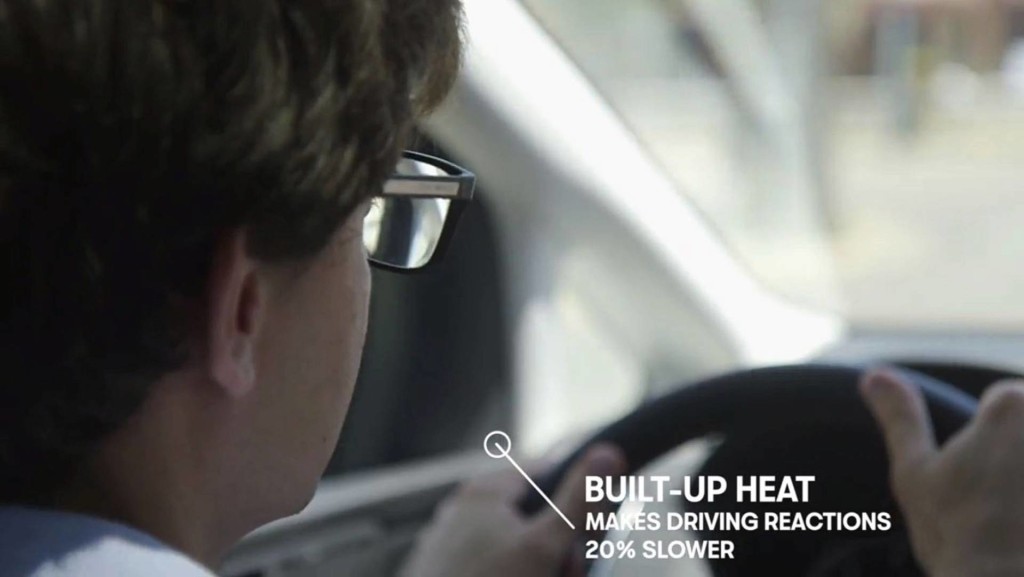 BUILT-UP HEAT
MAKES DRIVING REACTIONS 20% SLOWER